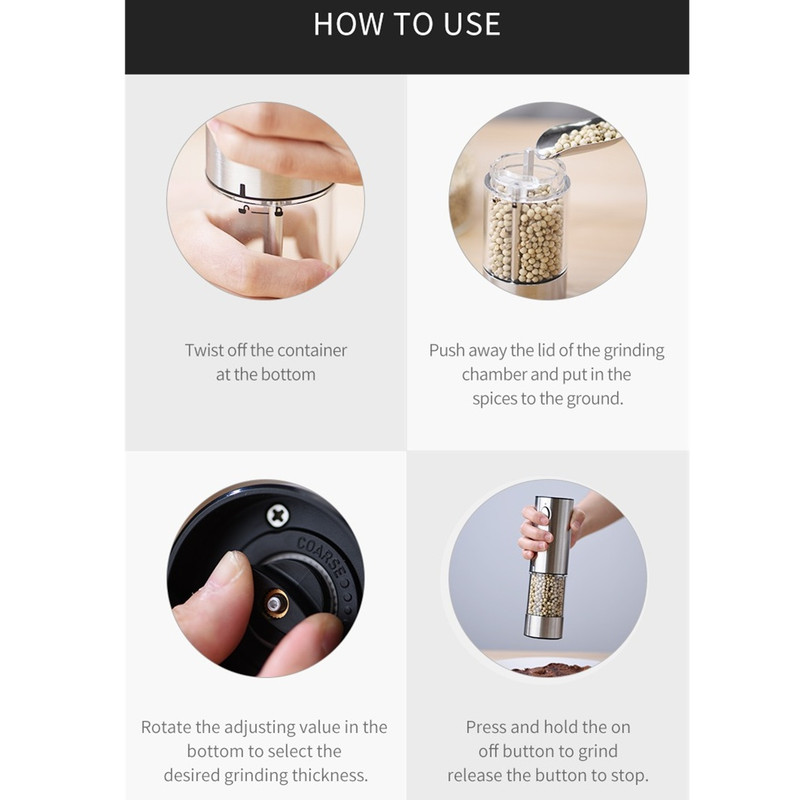 HOW TO USE

Twist off the container at the bottom

Push away the lid of the grinding chamber and put in the spices to the ground.

COARSE

Rotate the adjusting value in the bottom to select the desired grinding thickness.

Press and hold the on off button to grind release the button to stop.